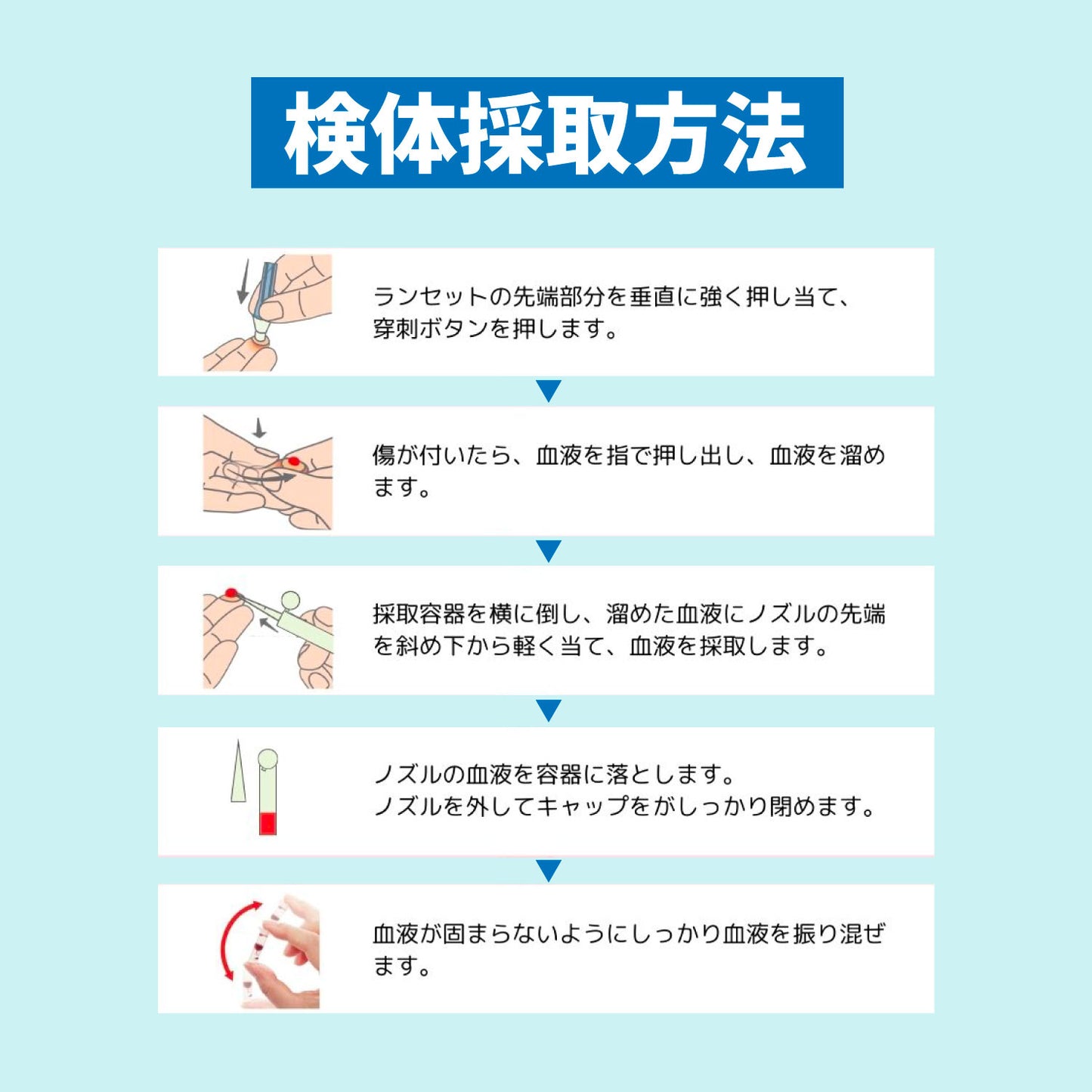 検体採取方法

ランセットの先端部分を垂直に強く押し当て、穿刺ボタンを押します。

傷が付いたら、血液を指で押し出し、血液を溜めます。

採取容器を横に倒し、溜めた血液にノズルの先端を斜め下から軽く当て、血液を採取します。

ノズルの血液を容器に落とします。
ノズルを外してキャップをがしっかり閉めます。

血液が固まらないようにしっかり血液を振り混ぜます。