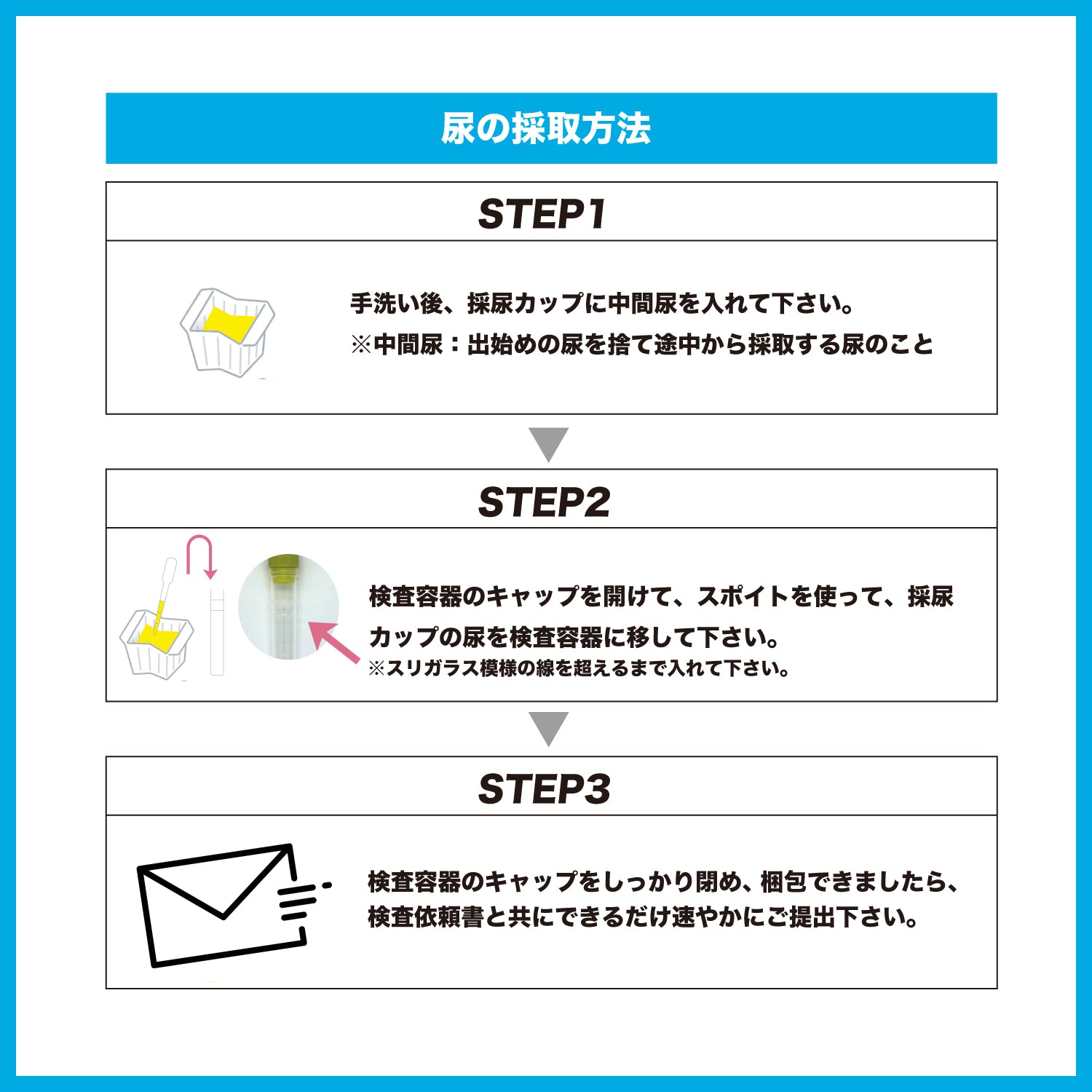 尿の採取方法

STEP1

手洗い後、採尿カップに中間尿を入れて下さい。
※中間尿：出始めの尿を捨て途中から採取する尿のこと

STEP2

検査容器のキャップを開けて、スポイトを使って、採尿カップの尿を検査容器に移して下さい。
※スリガラス模様の線を超えるまで入れて下さい。

STEP3

検査容器のキャップをしっかり閉め、梱包できましたら、検査依頼書と共にできるだけ速やかにご提出下さい。