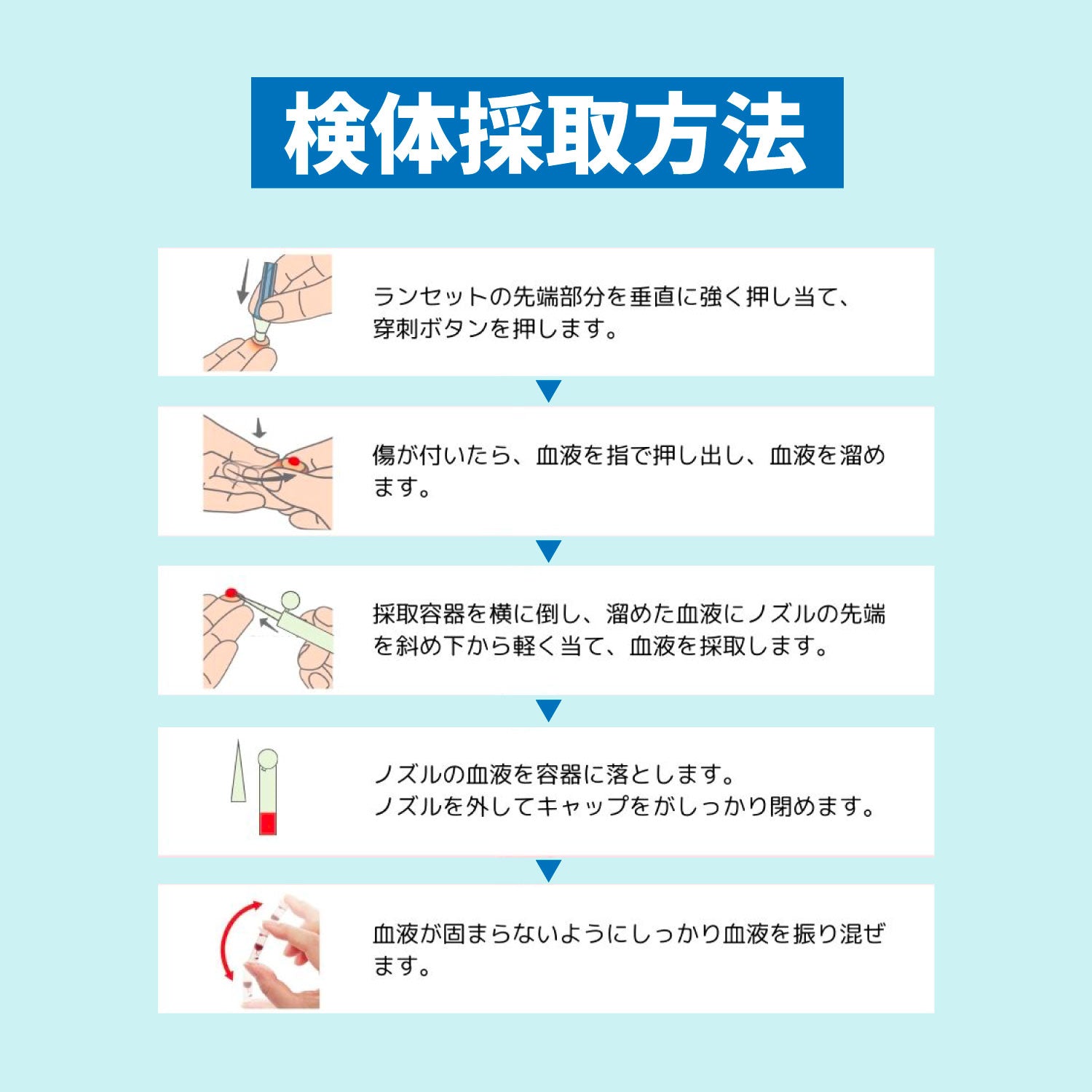 検体採取方法

ランセットの先端部分を垂直に強く押し当て、穿刺ボタンを押します。

傷が付いたら、血液を指で押し出し、血液を溜めます。

採取容器を横に倒し、溜めた血液にノズルの先端を斜め下から軽く当て、血液を採取します。

ノズルの血液を容器に落とします。
ノズルを外してキャップをがしっかり閉めます。

血液が固まらないようにしっかり血液を振り混ぜます。